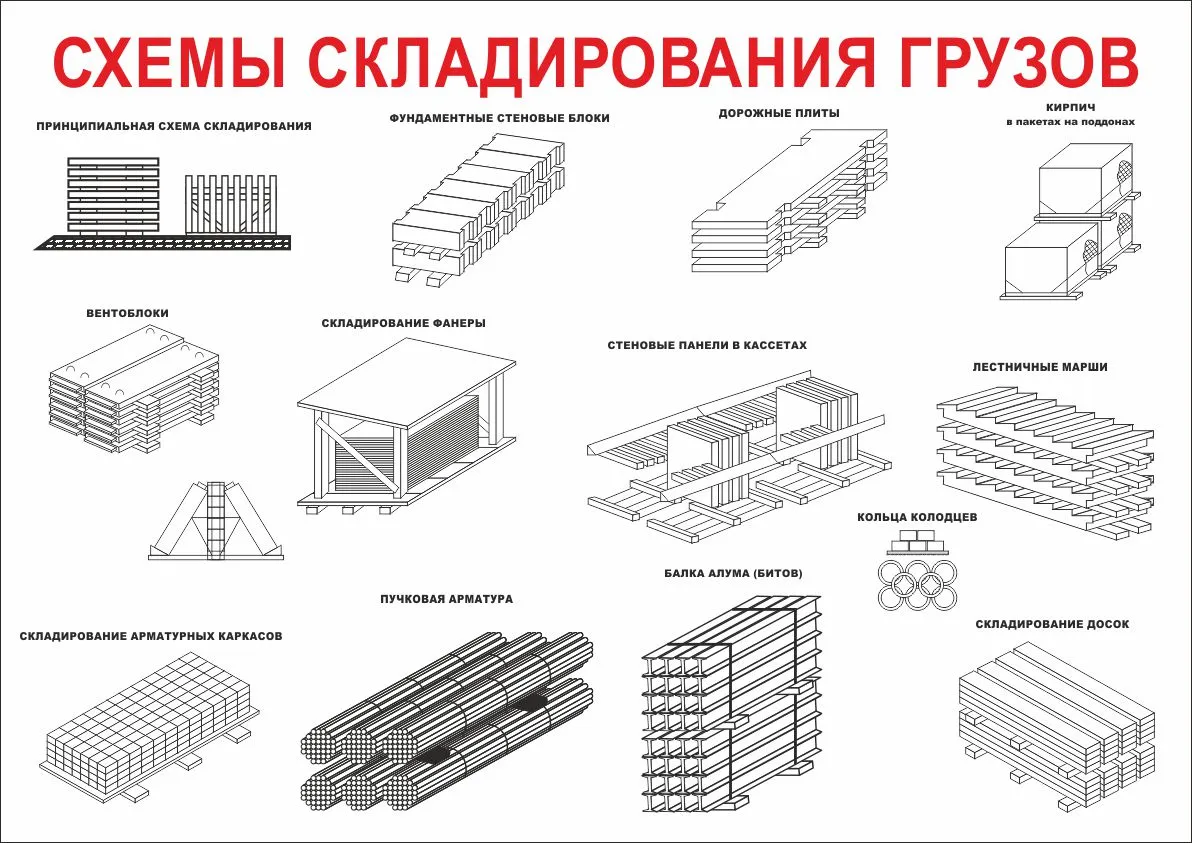 СХЕМЫ СКЛАДИРОВАНИЯ ГРУЗОВ

ПРИНЦИПИАЛЬНАЯ СХЕМА СКЛАДИРОВАНИЯ

ФУНДАМЕНТНЫЕ СТЕНОВЫЕ БЛОКИ

ДОРОЖНЫЕ ПЛИТЫ

КИРПИЧ
в пакетах на поддонах

ВЕНТОБЛОКИ

СКЛАДИРОВАНИЕ ФАНЕРЫ

СТЕНОВЫЕ ПАНЕЛИ В КАССЕТАХ

ЛЕСТНИЧНЫЕ МАРШИ

КОЛЬЦА КОЛОДЦЕВ

БАЛКА АЛУМА (БИТОВ)

ПУЧКОВАЯ АРМАТУРА

СКЛАДИРОВАНИЕ АРМАТУРНЫХ КАРКАСОВ

СКЛАДИРОВАНИЕ ДОСОК